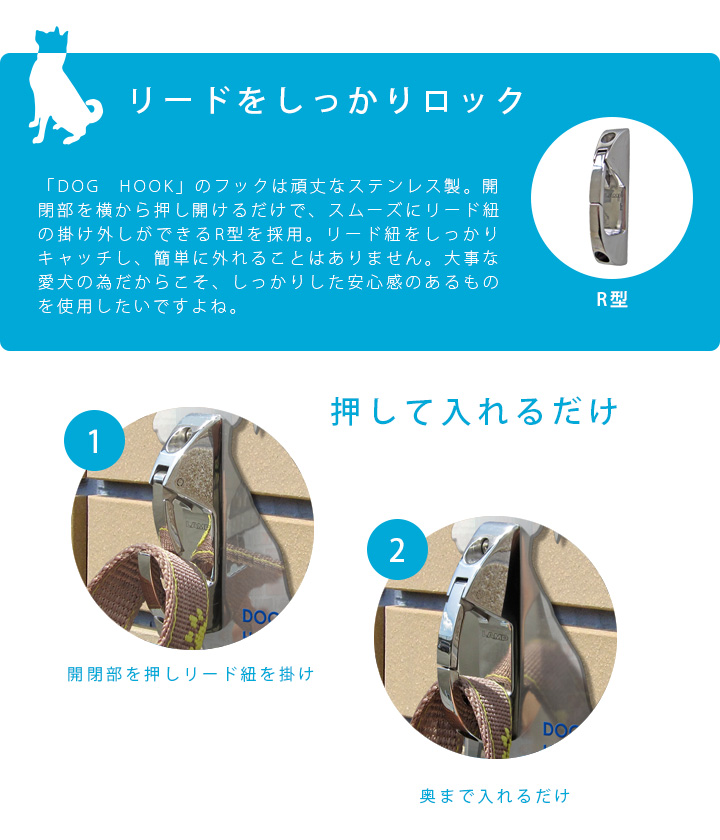 リードをしっかりロック

「DOG HOOK」のフックは頑丈なステンレス製。開閉部を横から押し開けるだけで、スムーズにリード紐の掛け外しができるR型を採用。リード紐をしっかりキャッチし、簡単に外れることはありません。大事な愛犬の為だからこそ、しっかりした安心感のあるものを使用したいですよね。

R型

押して入れるだけ

1

DOG

開閉部を押しリード紐を掛け

2

DOG

奥まで入れるだけ